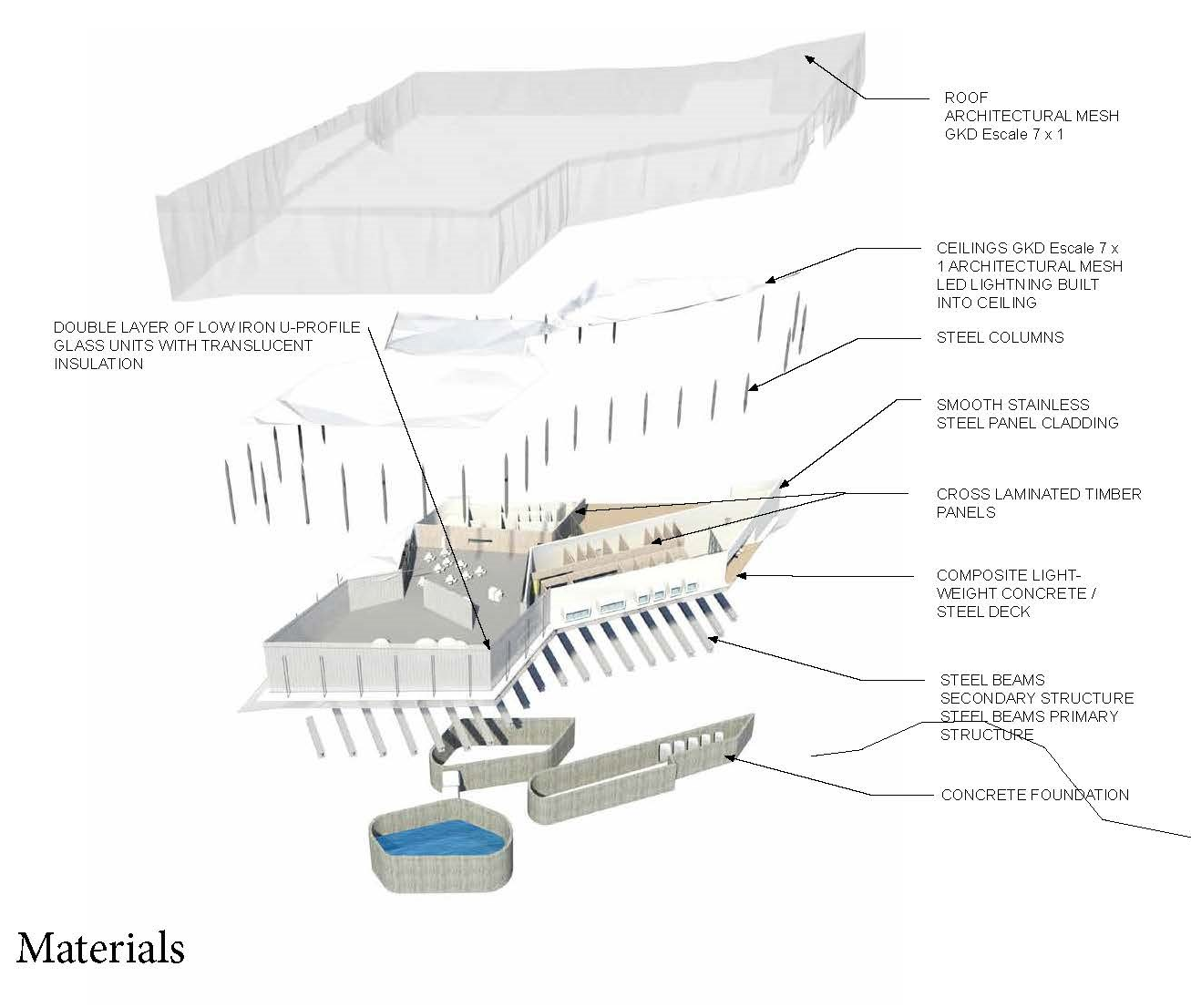 ROOF
ARCHITECTURAL MESH
GKD Escale 7 x 1

CEILINGS GKD Escale 7 x 1 ARCHITECTURAL MESH LED LIGHTNING BUILT INTO CEILING

DOUBLE LAYER OF LOW IRON U-PROFILE GLASS UNITS WITH TRANSLUCENT INSULATION

STEEL COLUMNS

SMOOTH STAINLESS STEEL PANEL CLADDING

CROSS LAMINATED TIMBER PANELS

COMPOSITE LIGHT-WEIGHT CONCRETE / STEEL DECK

STEEL BEAMS SECONDARY STRUCTURE
STEEL BEAMS PRIMARY STRUCTURE

CONCRETE FOUNDATION

Materials